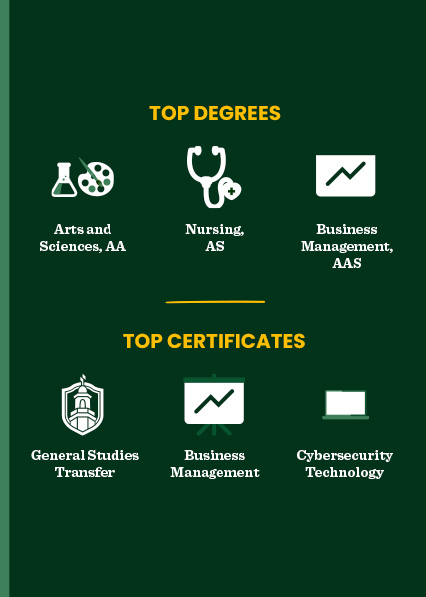 TOP DEGREES

Arts and Sciences, AA

Nursing, AS

Business Management, AAS

TOP CERTIFICATES

General Studies Transfer

Business Management

Cybersecurity Technology